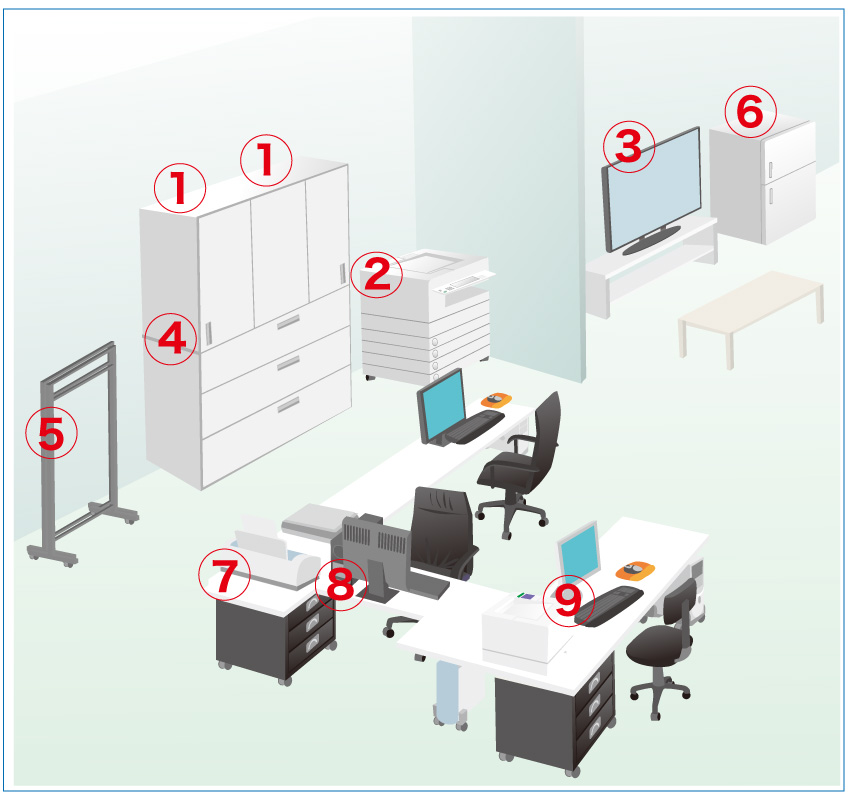 ①
①
②
③
④
⑤
⑥
⑦
⑧
⑨